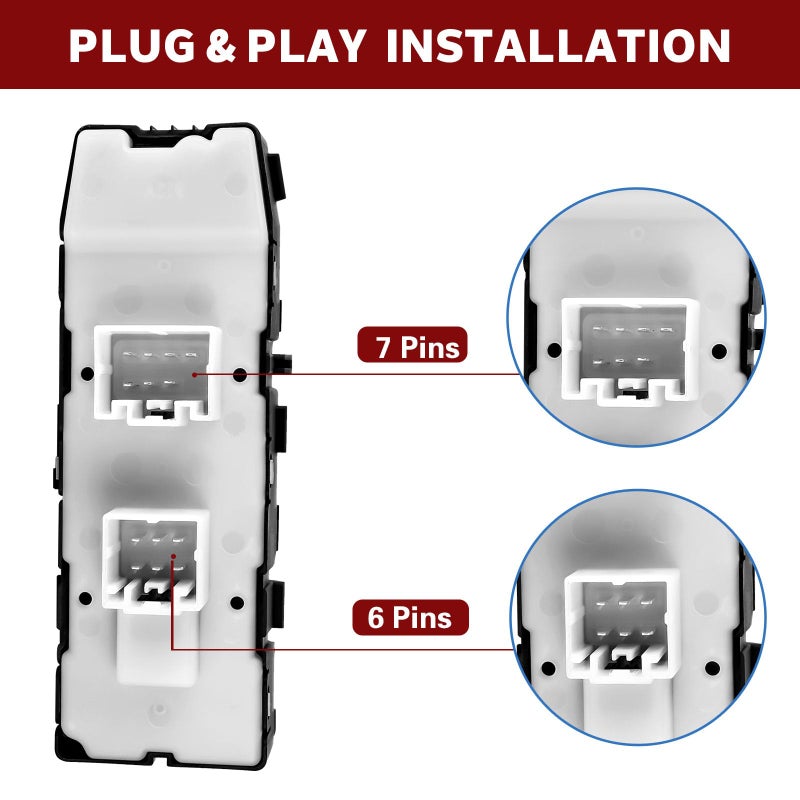 PLUG & PLAY INSTALLATION

7 Pins

6 Pins